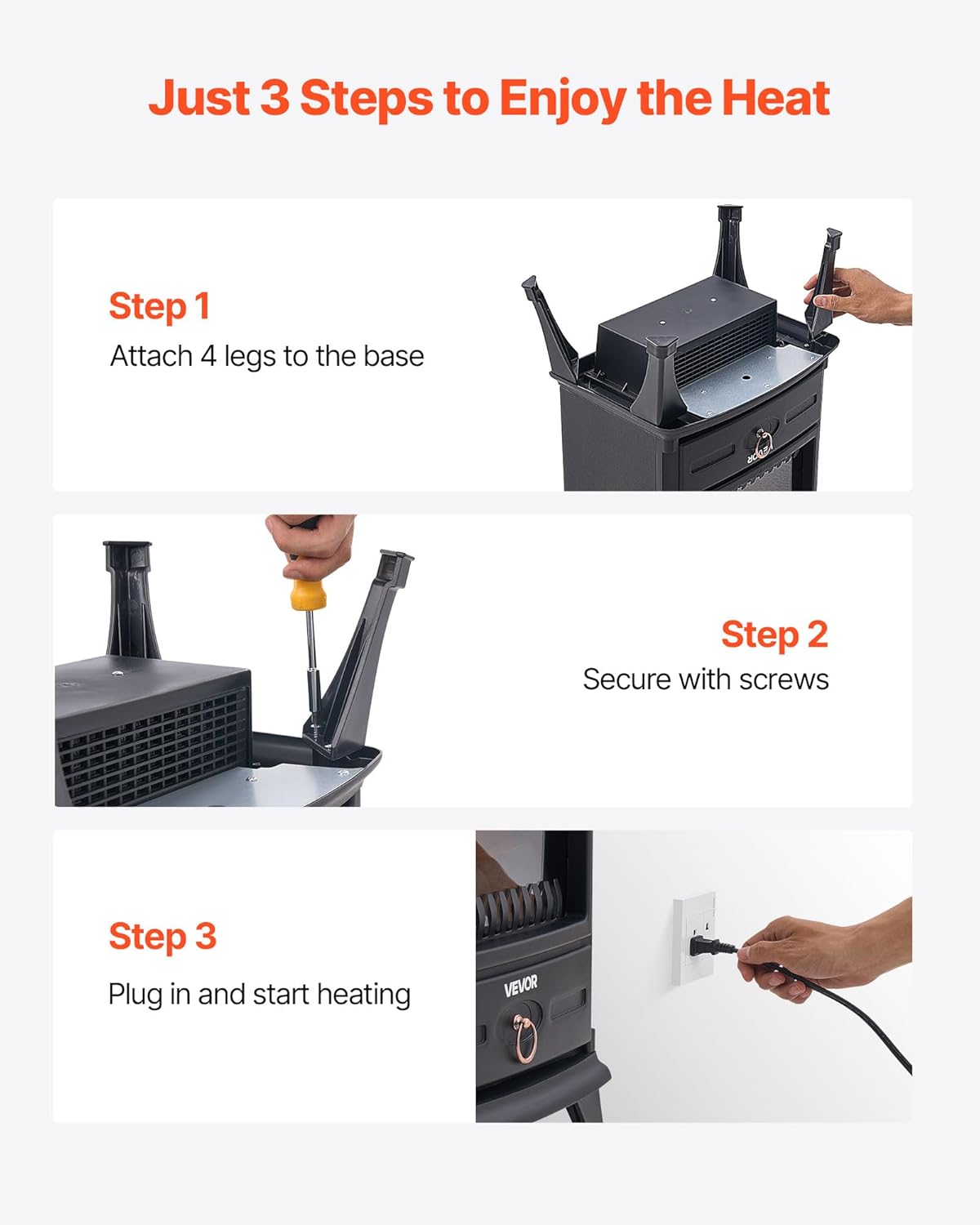 Just 3 Steps to Enjoy the Heat

Step 1
Attach 4 legs to the base

VEVOR

Step 2
Secure with screws

Step 3
Plug in and start heating

VEVOR