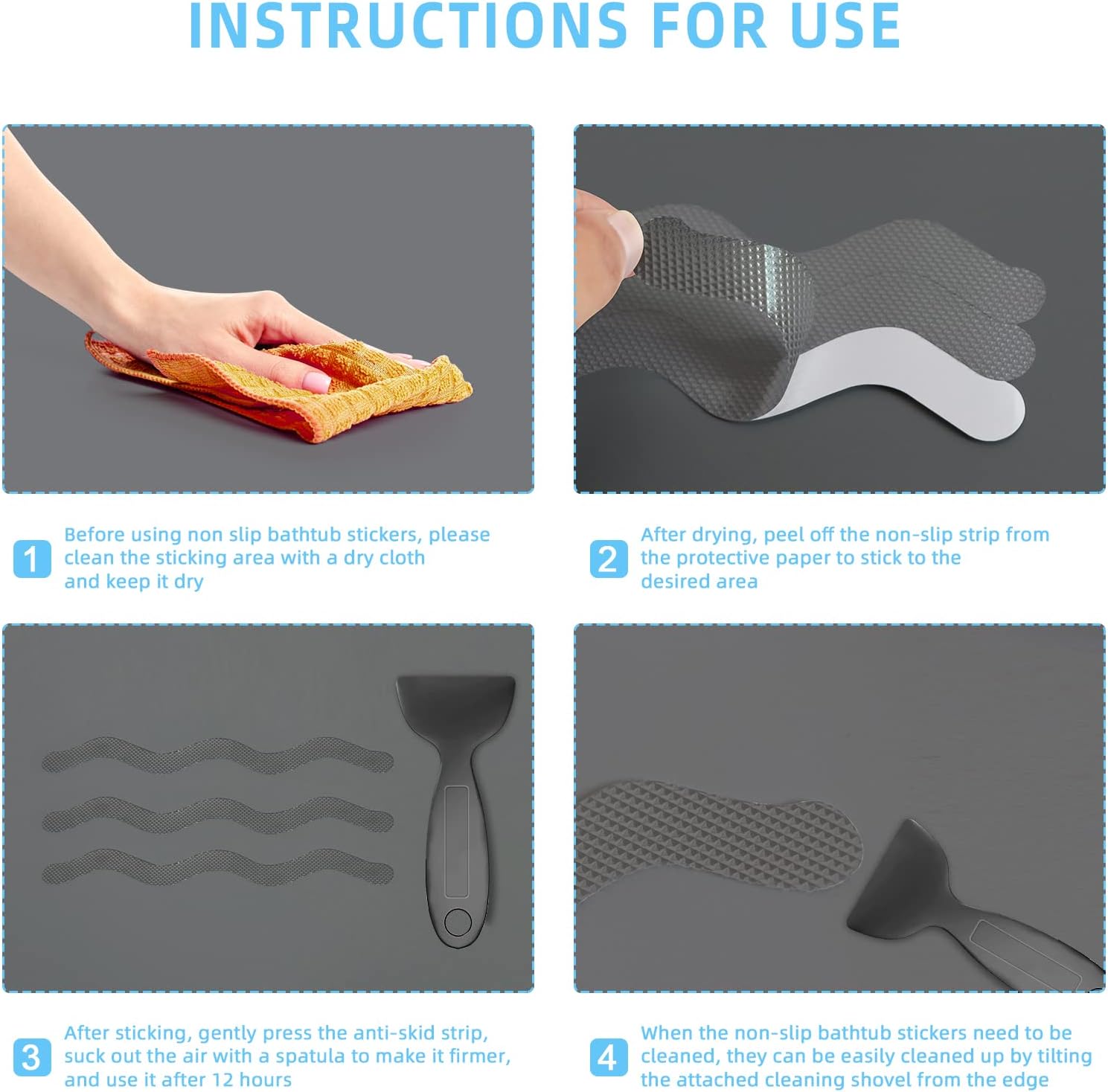 INSTRUCTIONS FOR USE

1 Before using non slip bathtub stickers, please clean the sticking area with a dry cloth and keep it dry

2 After drying, peel off the non-slip strip from the protective paper to stick to the desired area

3 After sticking, gently press the anti-skid strip, suck out the air with a spatula to make it firmer, and use it after 12 hours

4 When the non-slip bathtub stickers need to be cleaned, they can be easily cleaned up by tilting the attached cleaning shovel from the edge