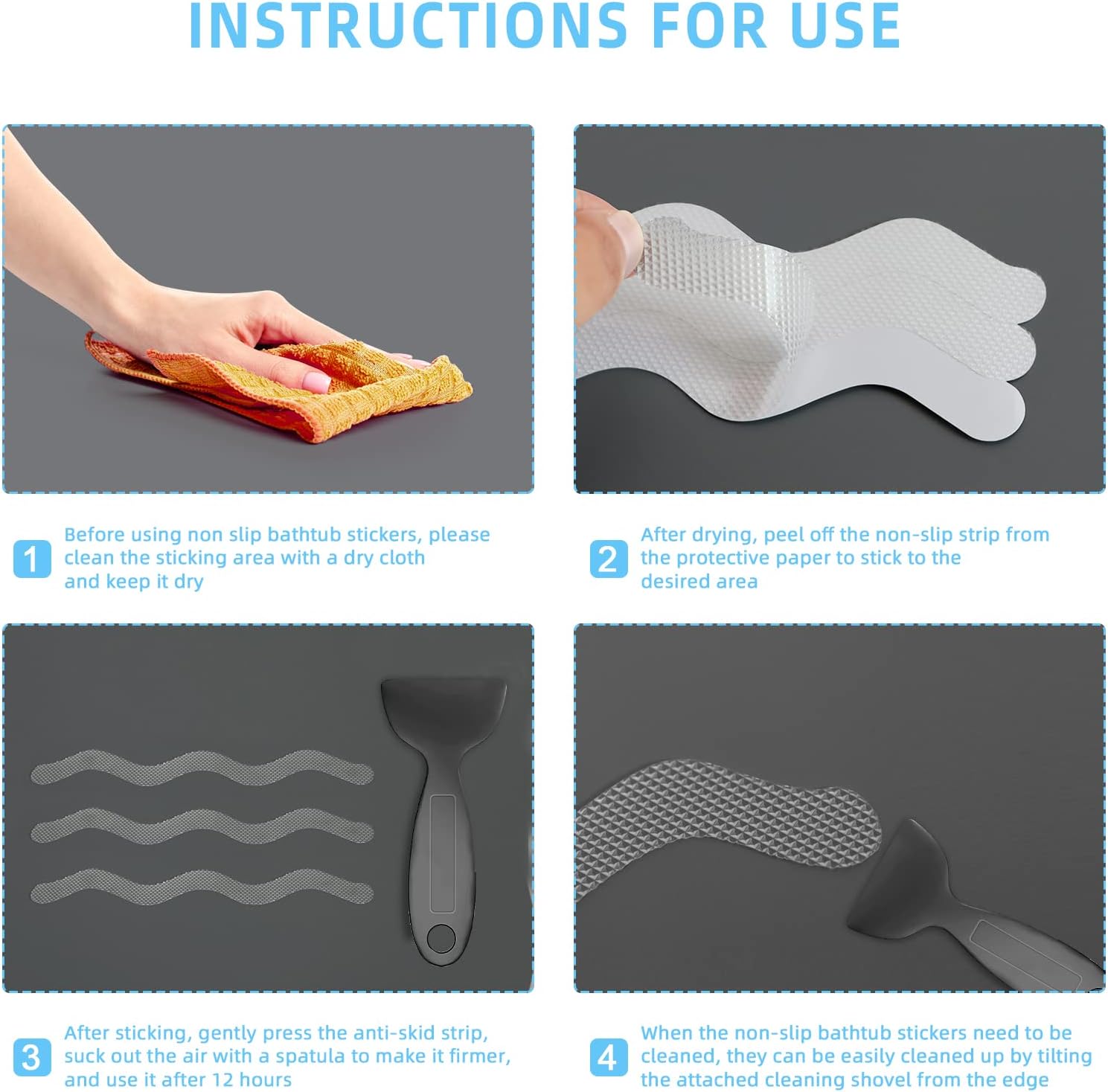 INSTRUCTIONS FOR USE

1 Before using non slip bathtub stickers, please clean the sticking area with a dry cloth and keep it dry

2 After drying, peel off the non-slip strip from the protective paper to stick to the desired area

3 After sticking, gently press the anti-skid strip, suck out the air with a spatula to make it firmer, and use it after 12 hours

4 When the non-slip bathtub stickers need to be cleaned, they can be easily cleaned up by tilting the attached cleaning shovel from the edge