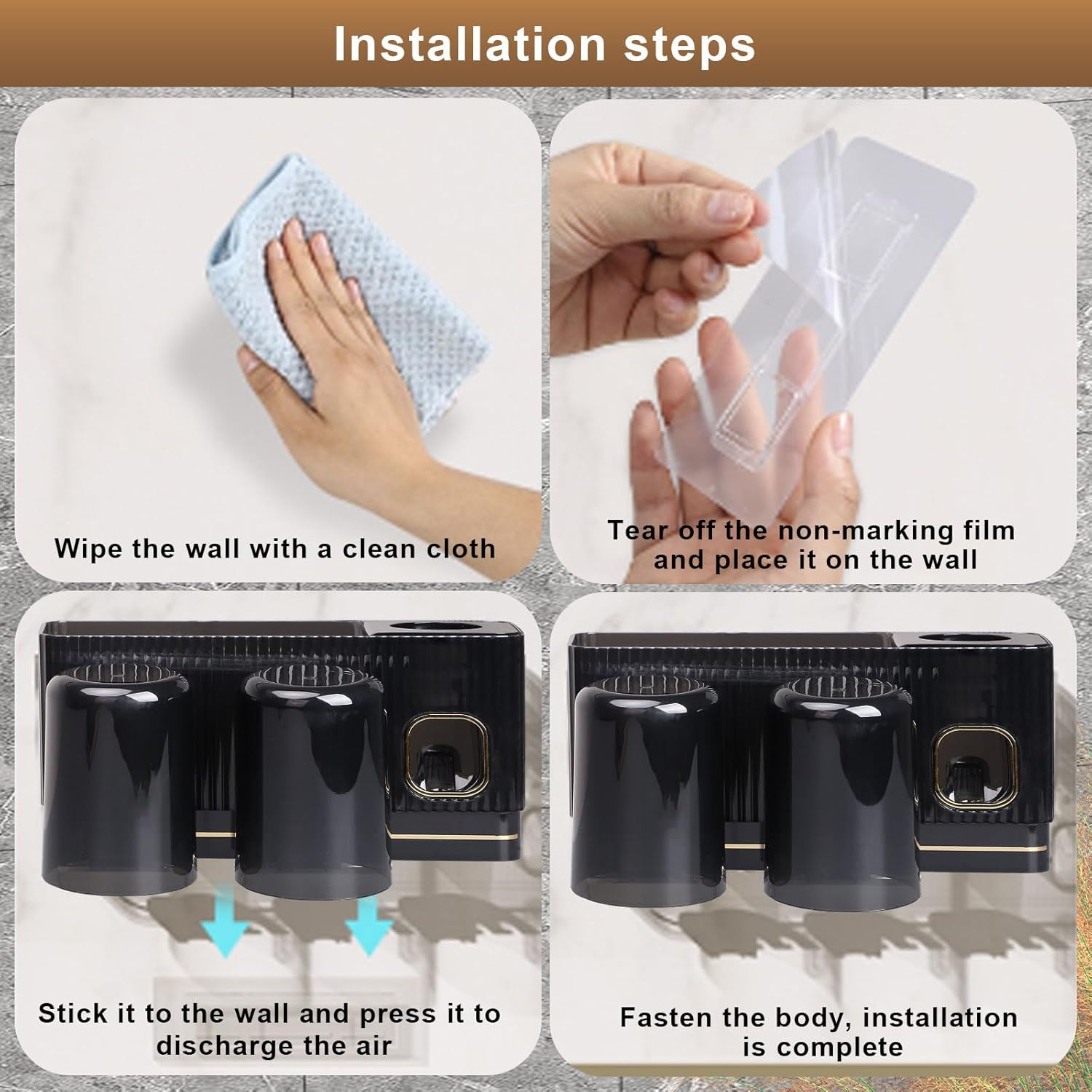 Installation steps

Wipe the wall with a clean cloth

Tear off the non-marking film and place it on the wall

Stick it to the wall and press it to discharge the air

Fasten the body, installation is complete