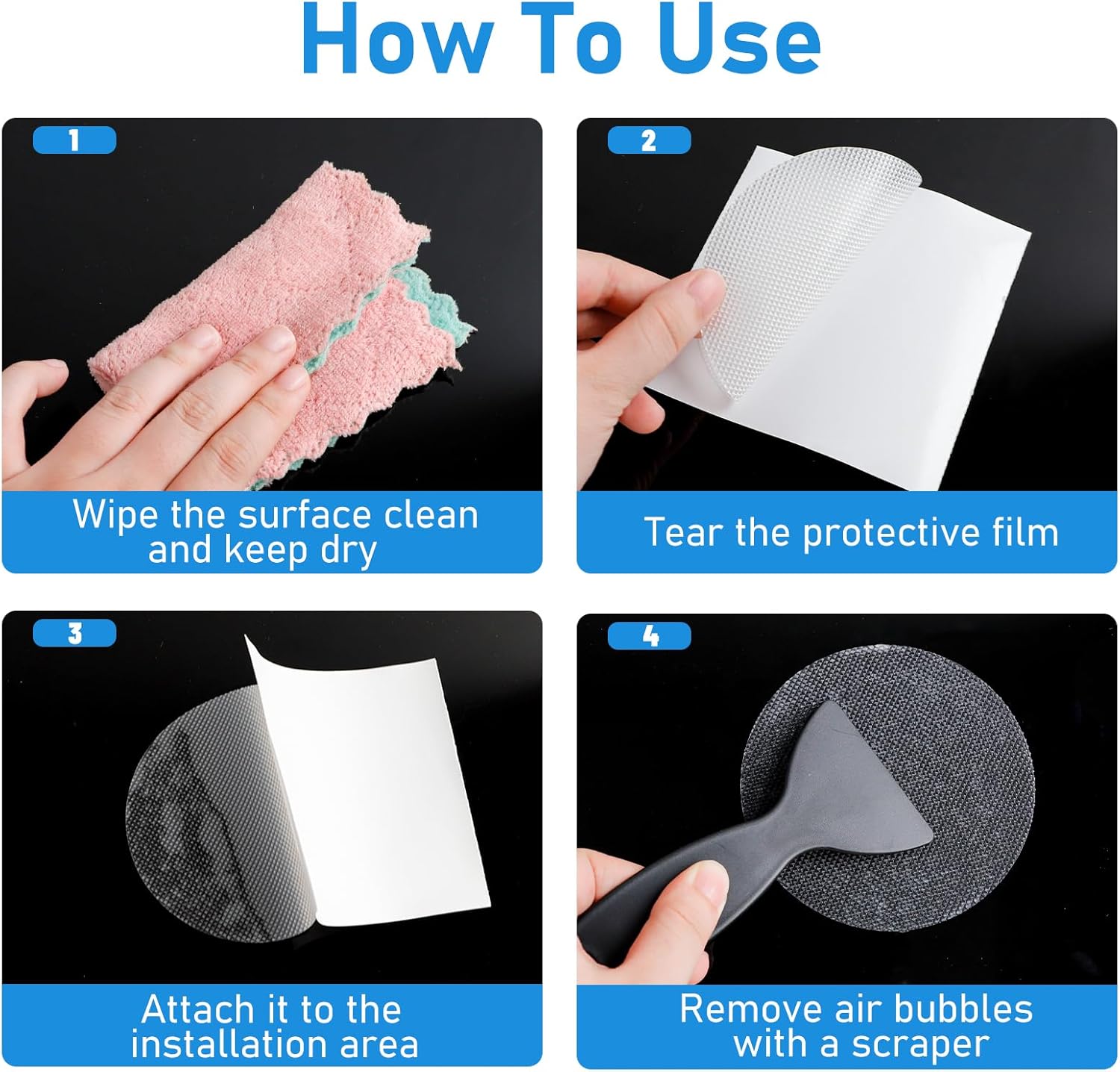 How To Use

1

Wipe the surface clean and keep dry

2

Tear the protective film

3

Attach it to the installation area

4

Remove air bubbles with a scraper