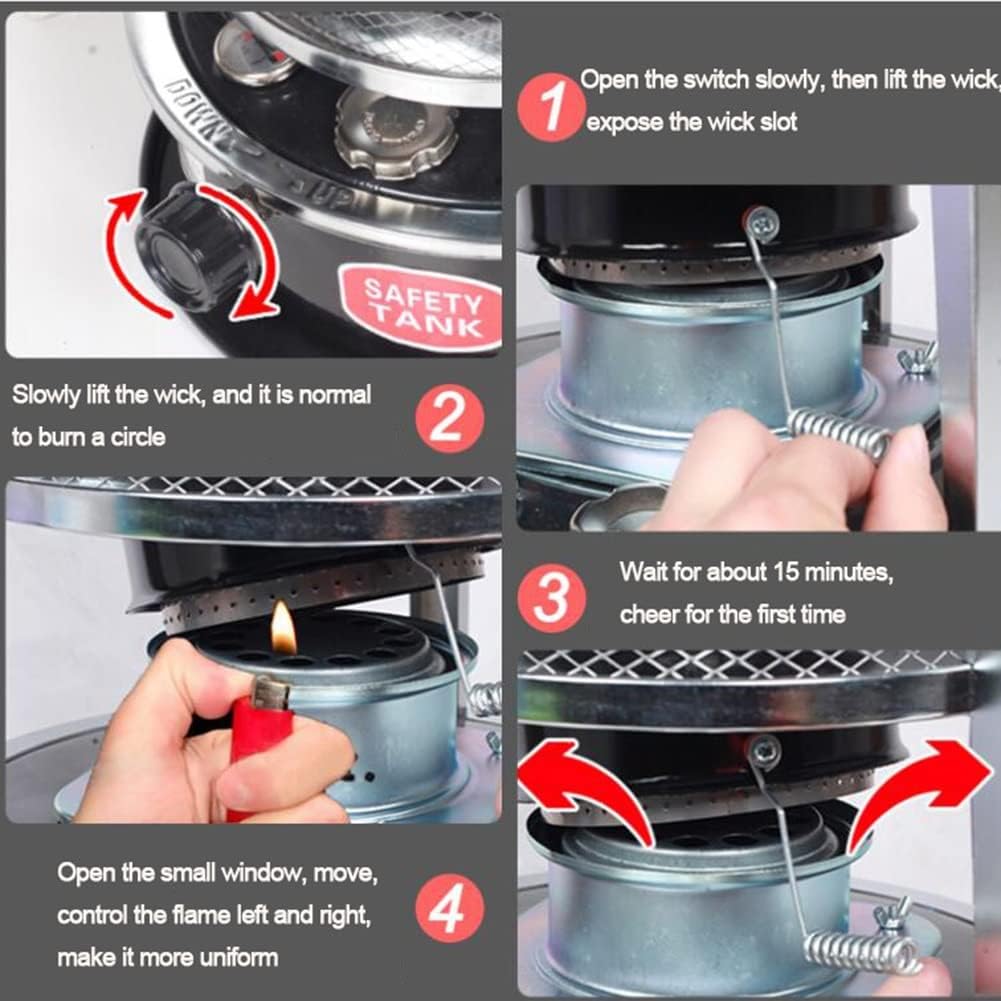 DOWN UP

SAFETY TANK

1 Open the switch slowly, then lift the wick, expose the wick slot

Slowly lift the wick, and it is normal to burn a circle

2

3 Wait for about 15 minutes, cheer for the first time

Open the small window, move, control the flame left and right, make it more uniform

4