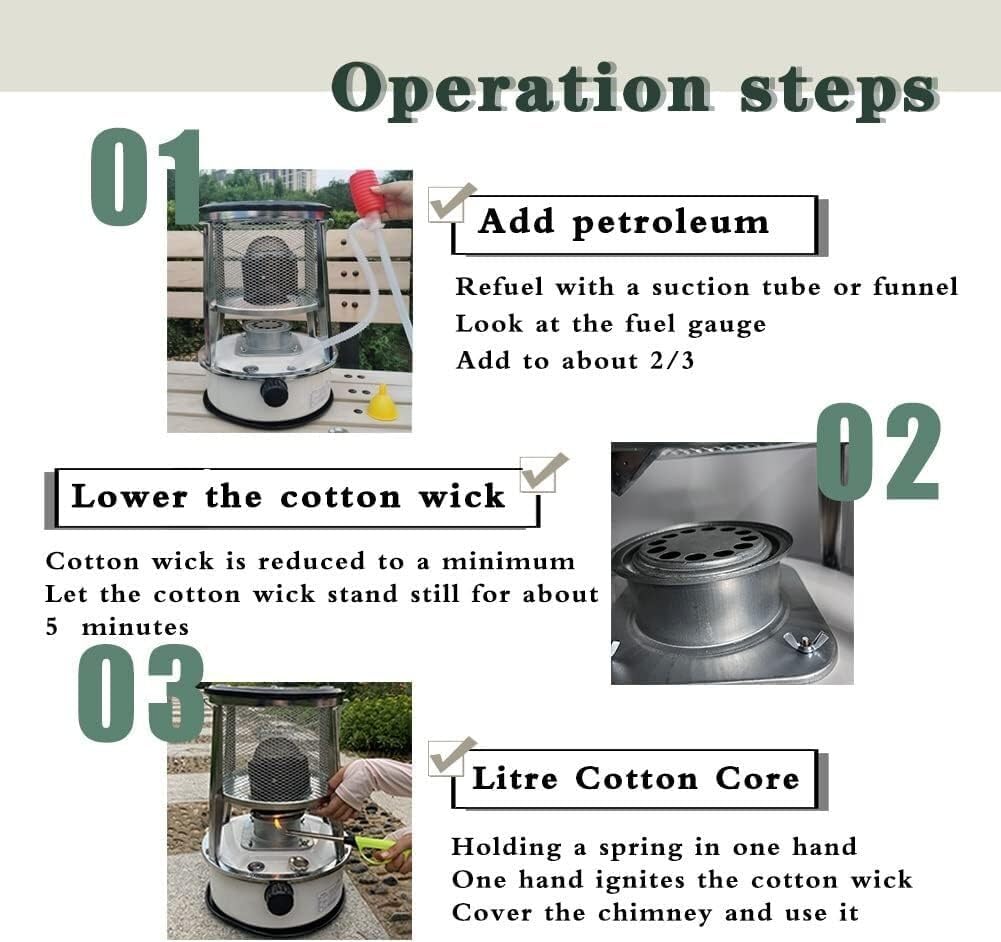 Operation steps

01

Add petroleum

Refuel with a suction tube or funnel
Look at the fuel gauge
Add to about 2/3

02

Lower the cotton wick

Cotton wick is reduced to a minimum
Let the cotton wick stand still for about 5 minutes

03

Litre Cotton Core

Holding a spring in one hand
One hand ignites the cotton wick
Cover the chimney and use it