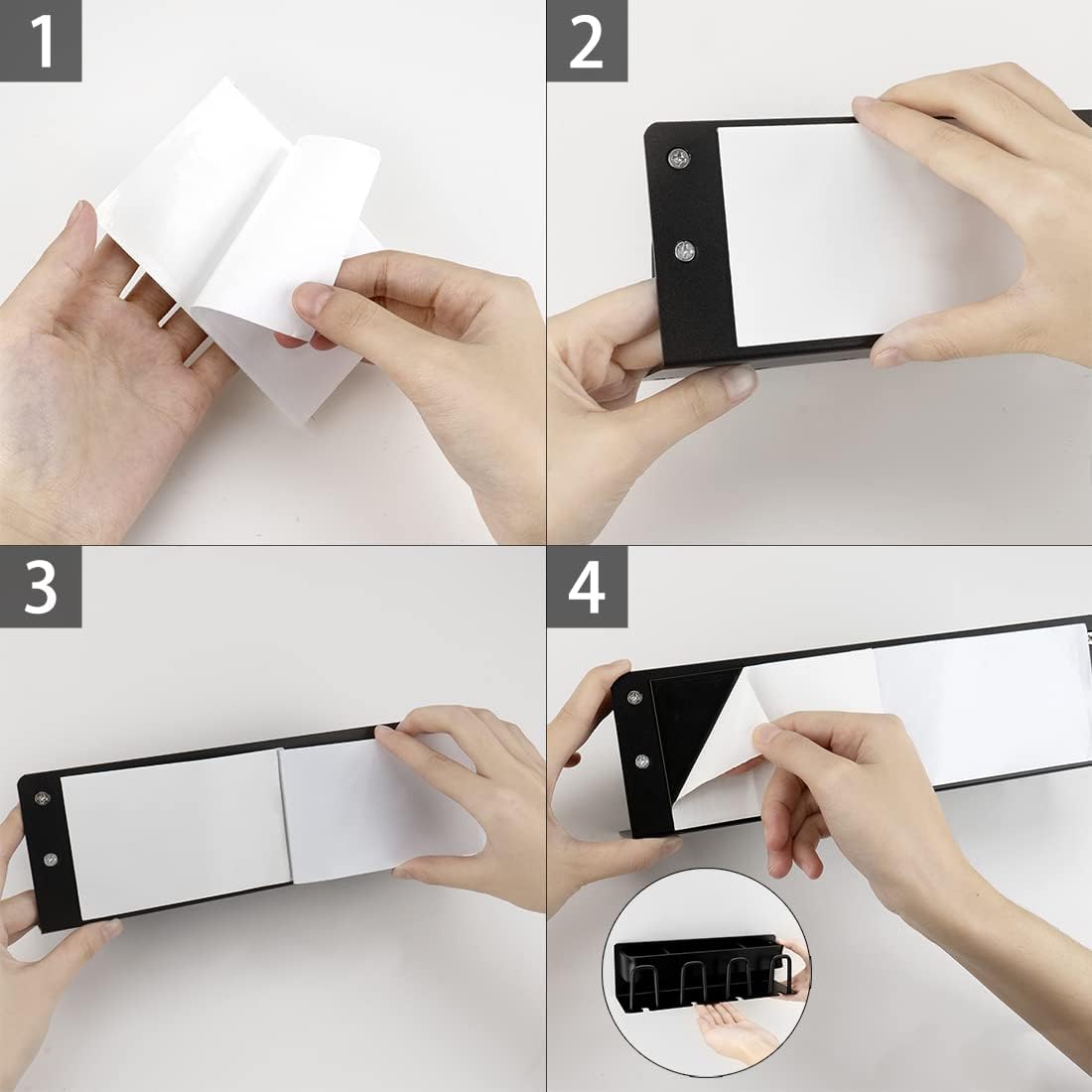 1

2

3

4