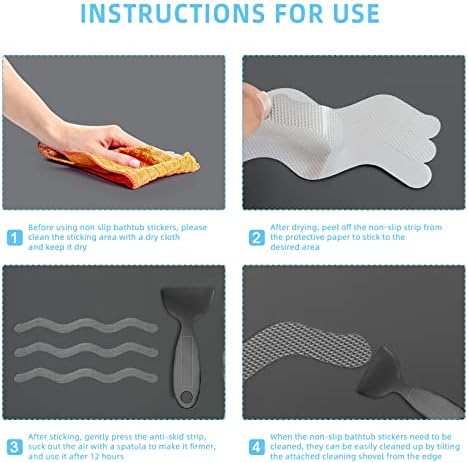 INSTRUCTIONS FOR USE

1 Before using non slip bathtub stickers, please clean the sticking area with a dry cloth and keep it dry

2 After drying, peel off the non-slip strip from the protective paper to stick to the desired area

3 After sticking, gently press the anti-skid strip, suck out the air with a spatula to make it firmer, and use it after 12 hours

4 When the non-slip bathtub stickers need to be cleaned, they can be easily cleaned up by tilting the attached cleaning shovel from the edge