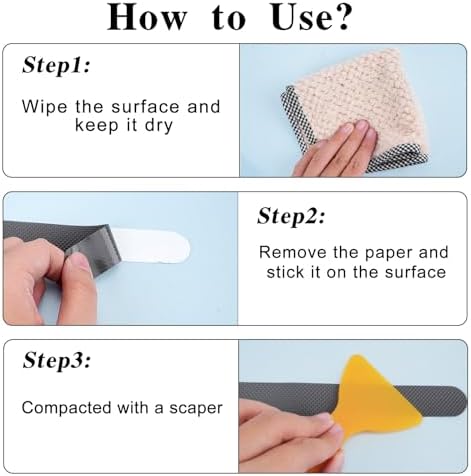 How to Use?

Step1:

Wipe the surface and keep it dry

Step2:

Remove the paper and stick it on the surface

Step3:

Compacted with a scaper