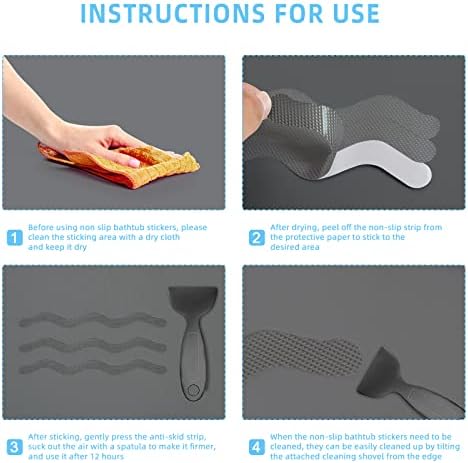 INSTRUCTIONS FOR USE

1 Before using non slip bathtub stickers, please clean the sticking area with a dry cloth and keep it dry

2 After drying, peel off the non-slip strip from the protective paper to stick to the desired area

3 After sticking, gently press the anti-skid strip, suck out the air with a spatula to make it firmer, and use it after 12 hours

4 When the non-slip bathtub stickers need to be cleaned, they can be easily cleaned up by tilting the attached cleaning shovel from the edge